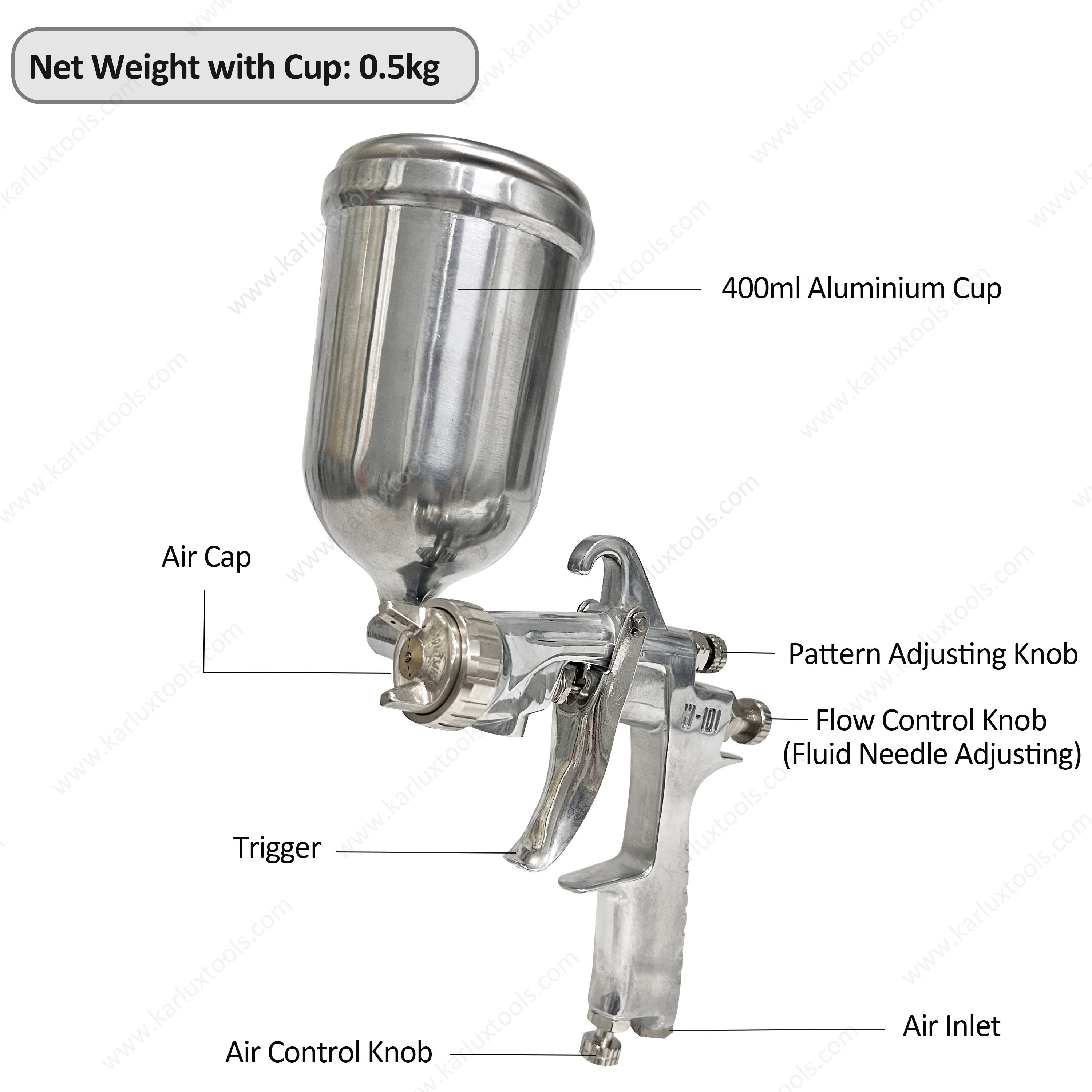 Net Weight with Cup: 0.5kg

400ml Aluminium Cup

Air Cap

Pattern Adjusting Knob

W-101

Flow Control Knob (Fluid Needle Adjusting)

Trigger

Air Inlet

Air Control Knob

www.karluxtools.com