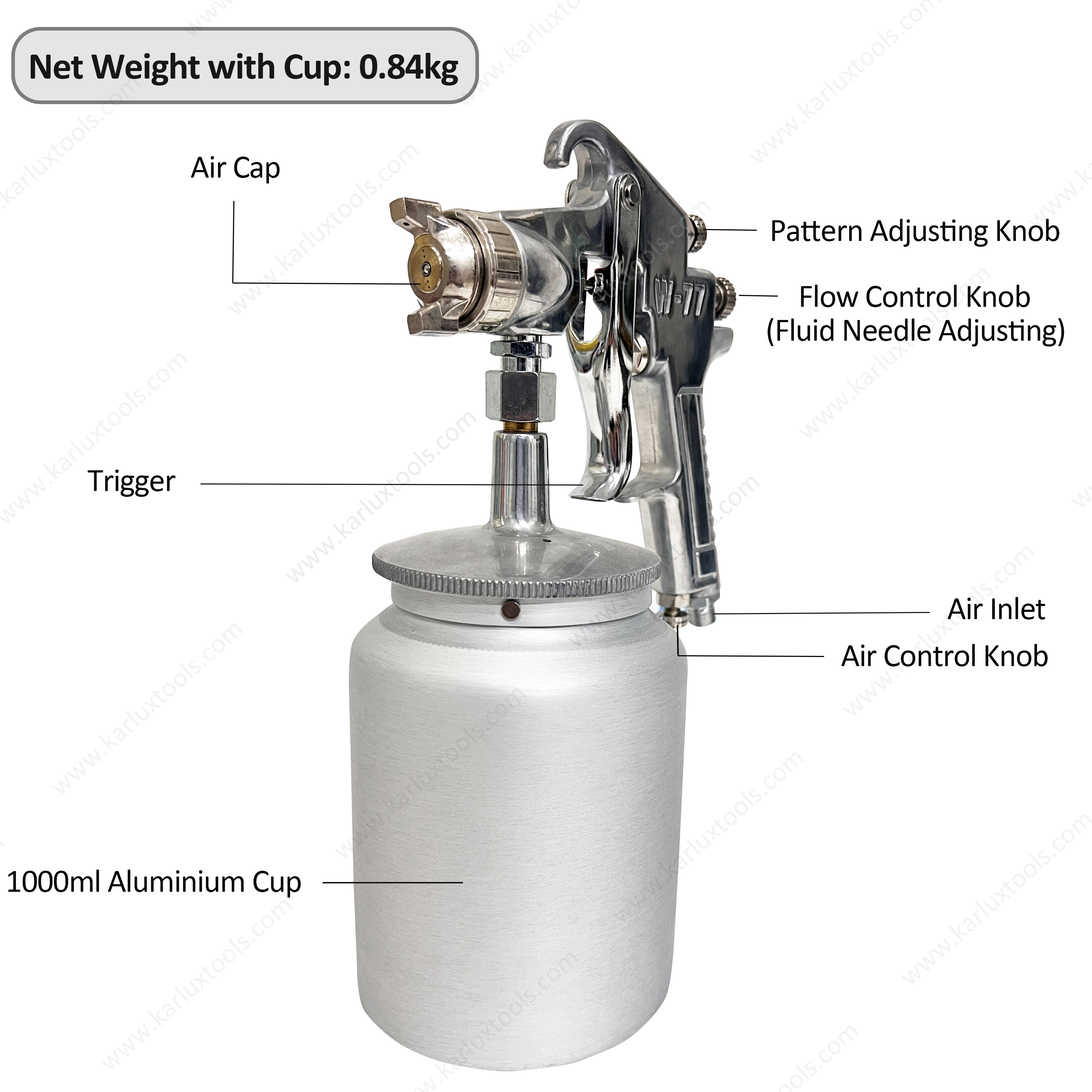 Net Weight with Cup: 0.84kg

Air Cap

Pattern Adjusting Knob

W-77

Flow Control Knob
(Fluid Needle Adjusting)

Trigger

Air Inlet

Air Control Knob

1000ml Aluminium Cup

www.karluxtools.com